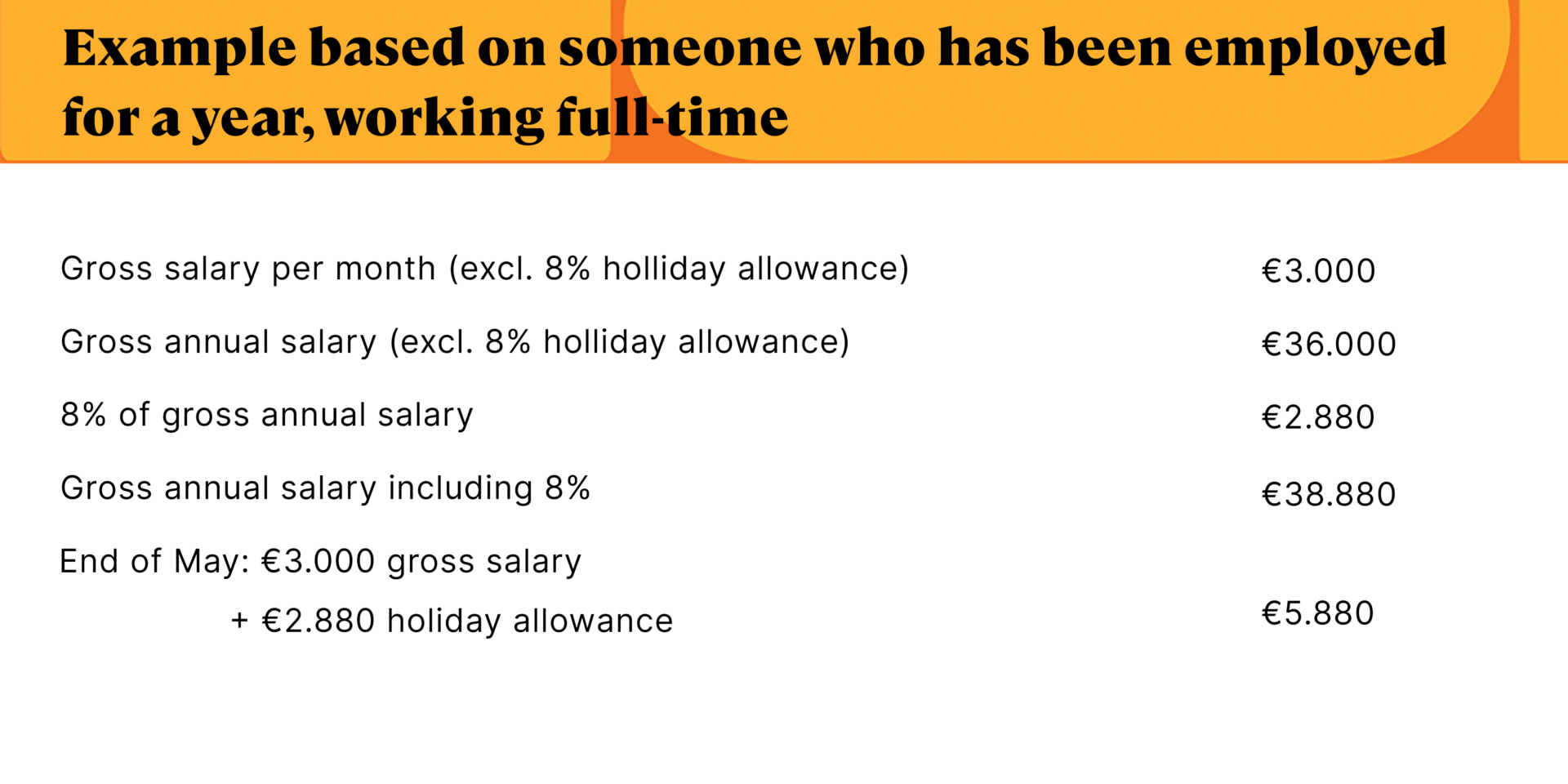 Example based on someone who has been employed for a year, working full-time

| | |
|---|---|
| Gross salary per month (excl. 8% holliday allowance) | €3.000 |
| Gross annual salary (excl. 8% holliday allowance) | €36.000 |
| 8% of gross annual salary | €2.880 |
| Gross annual salary including 8% | €38.880 |
| End of May: €3.000 gross salary + €2.880 holiday allowance | €5.880 |